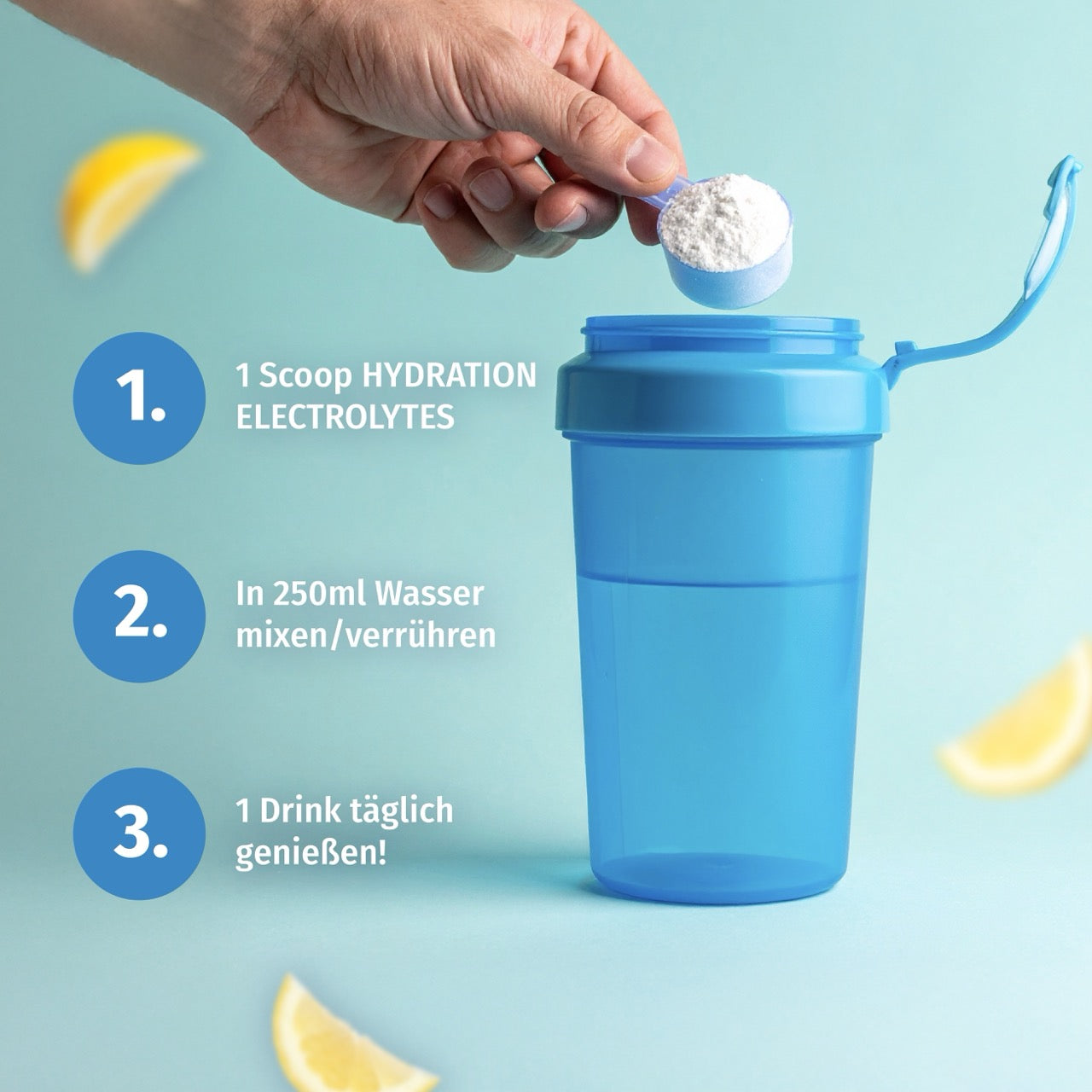 1.

1 Scoop HYDRATION ELECTROLYTES

2.

In 250ml Wasser mixen/verrühren

3.

1 Drink täglich genießen!